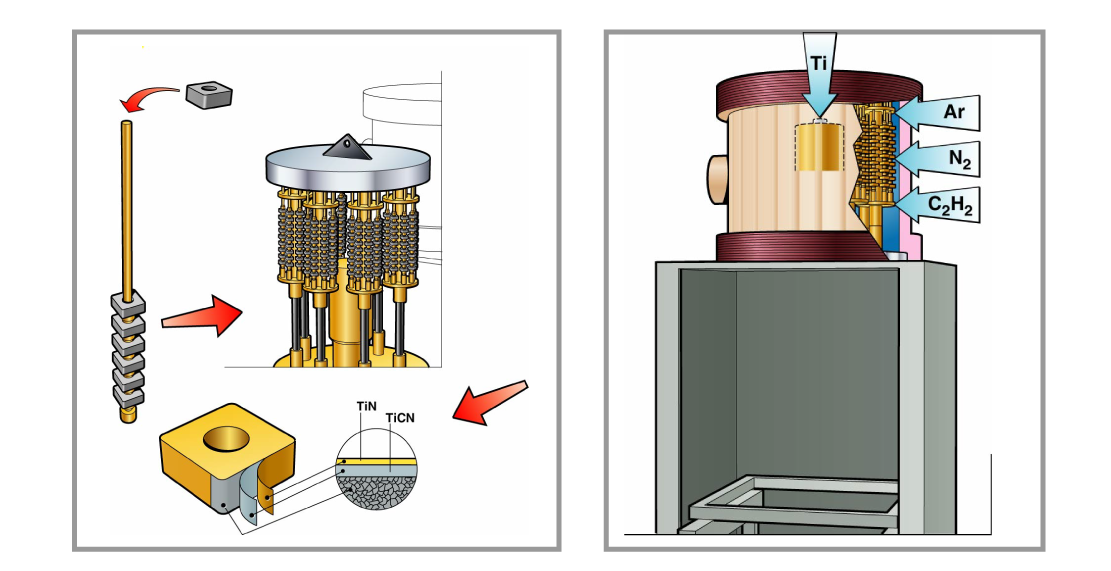 TiN
TiCN

Ti
Ar
$N_2$
$C_2H_2$