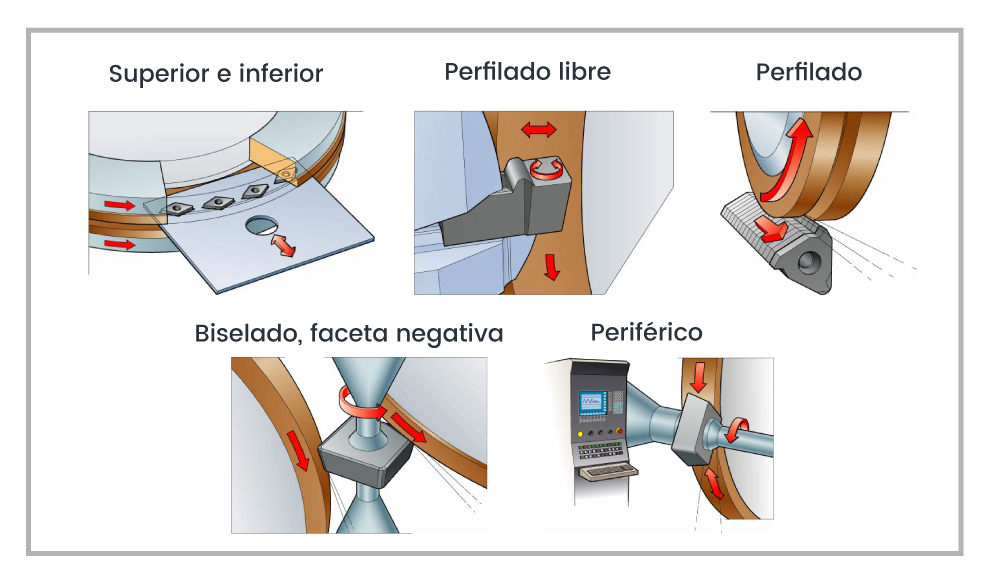 Superior e inferior

Perfilado libre

Perfilado

Biselado, faceta negativa

Periférico